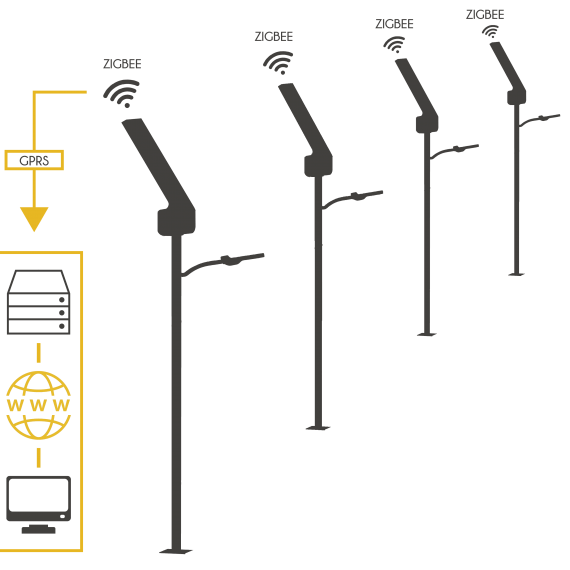 ZIGBEE
ZIGBEE
ZIGBEE
ZIGBEE
GPRS
WWW