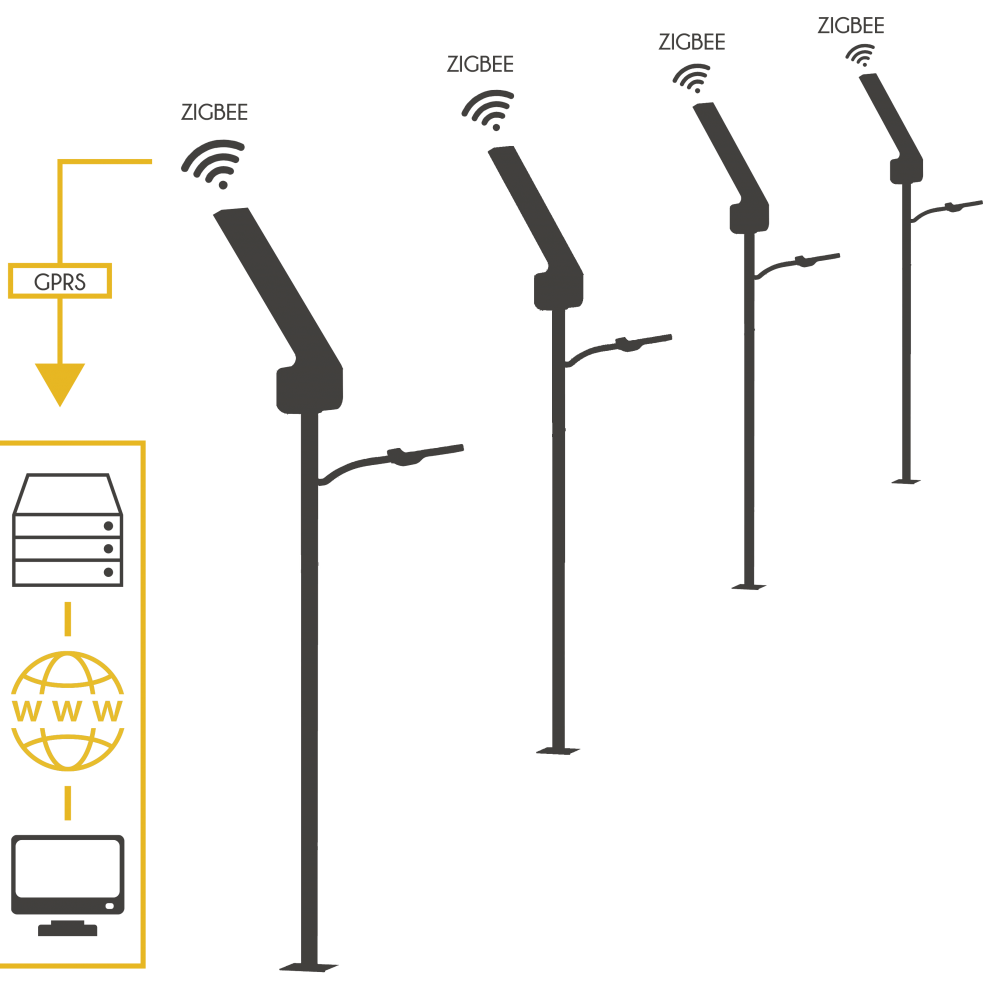 ZIGBEE

ZIGBEE

ZIGBEE

ZIGBEE

GPRS

WWW