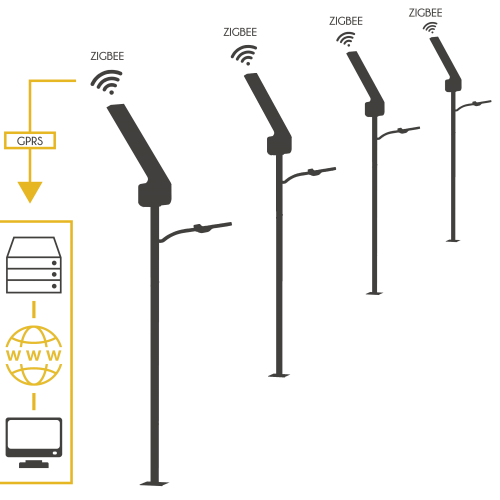 ZIGBEE

ZIGBEE

ZIGBEE

ZIGBEE

GPRS

WWW