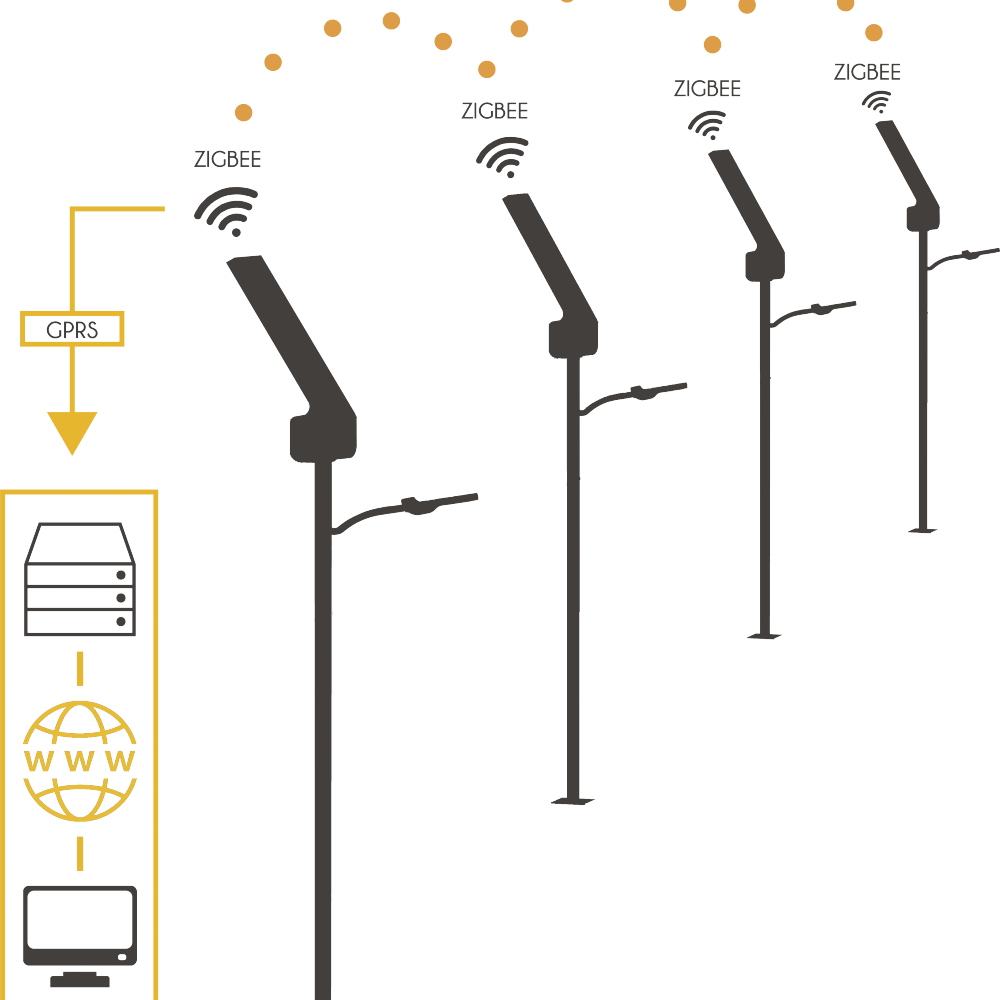 ZIGBEE

ZIGBEE

ZIGBEE

ZIGBEE

GPRS

W W W