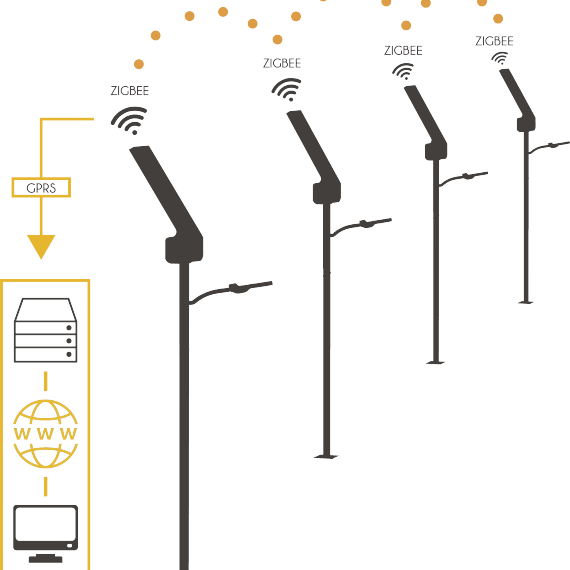 ZIGBEE

ZIGBEE

ZIGBEE

ZIGBEE

GPRS

WWW